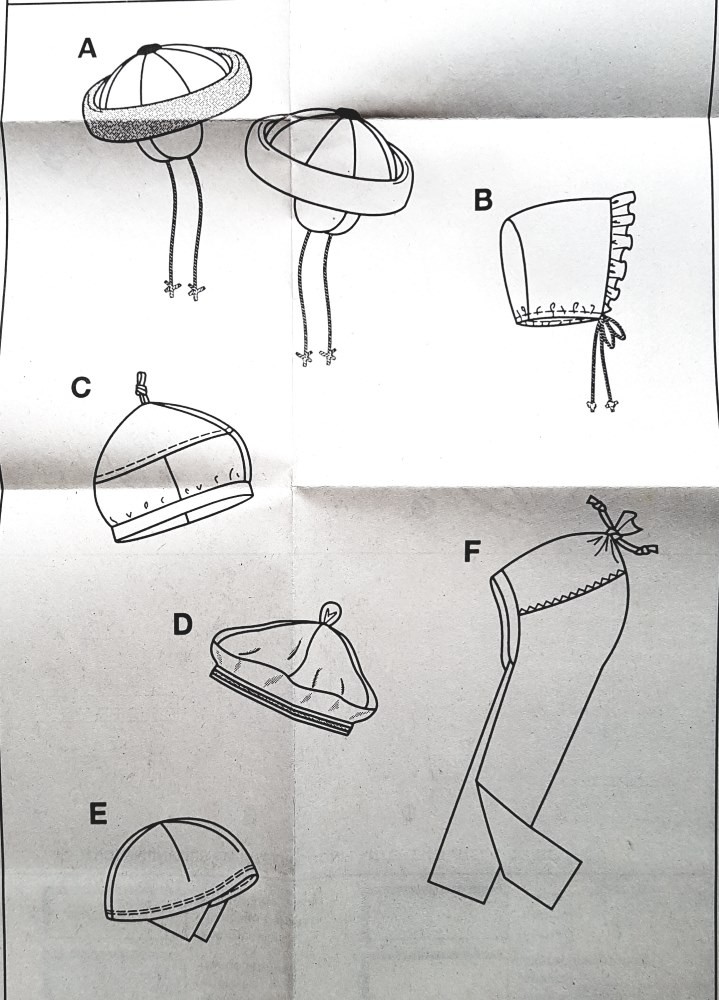 A

B

C

D

E

F